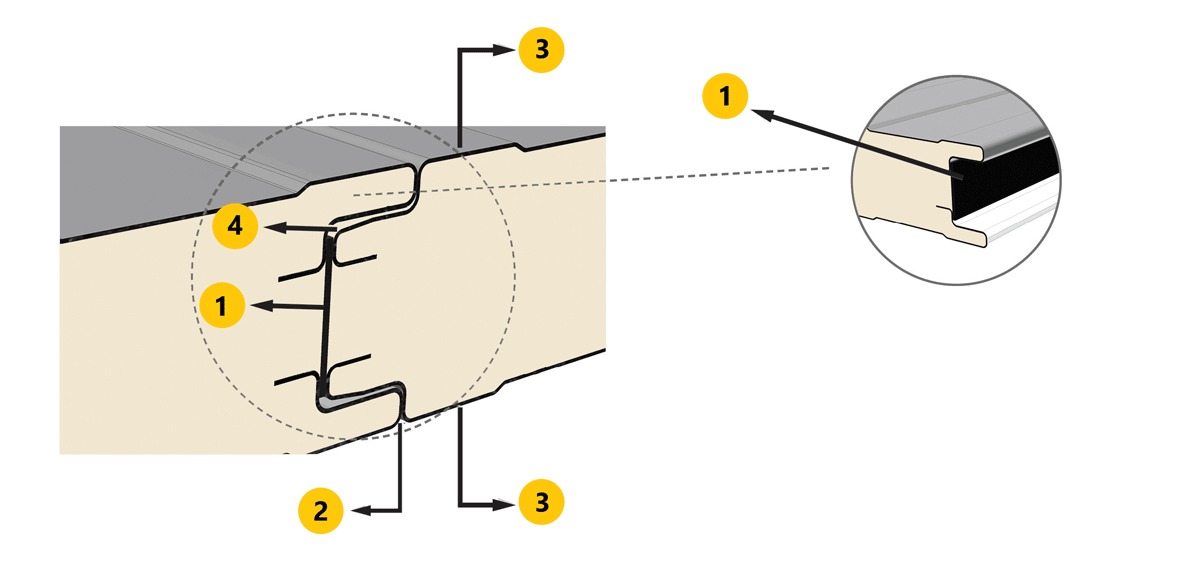 3
1
4
1
2
3